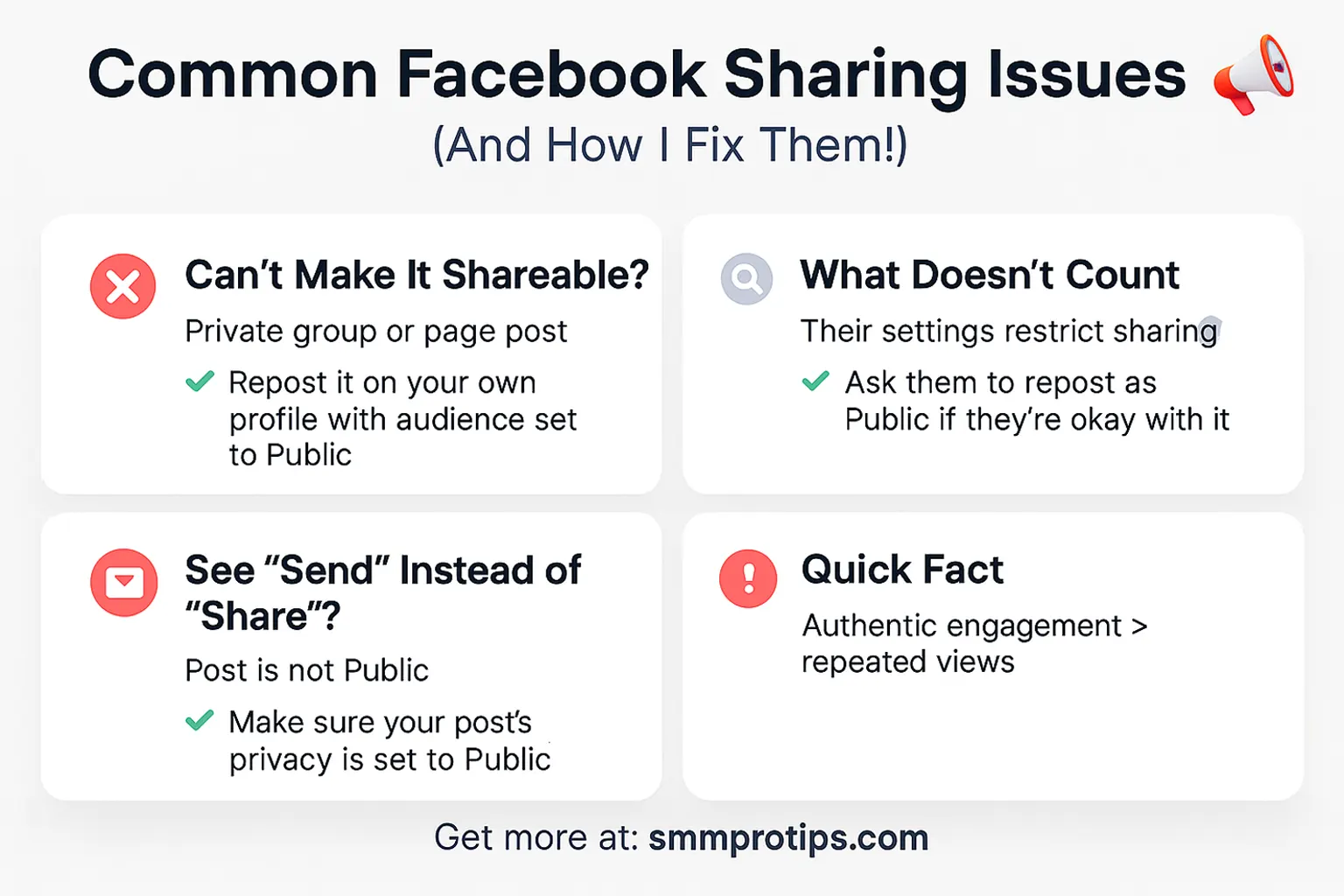 Common Facebook Sharing Issues
(And How I Fix Them!)

Can’t Make It Shareable?
Private group or page post
Repost it on your own profile with audience set to Public

What Doesn’t Count
Their settings restrict sharing
Ask them to repost as Public if they’re okay with it

See “Send” Instead of “Share”?
Post is not Public
Make sure your post’s privacy is set to Public

Quick Fact
Authentic engagement > repeated views

Get more at: smmprotips.com